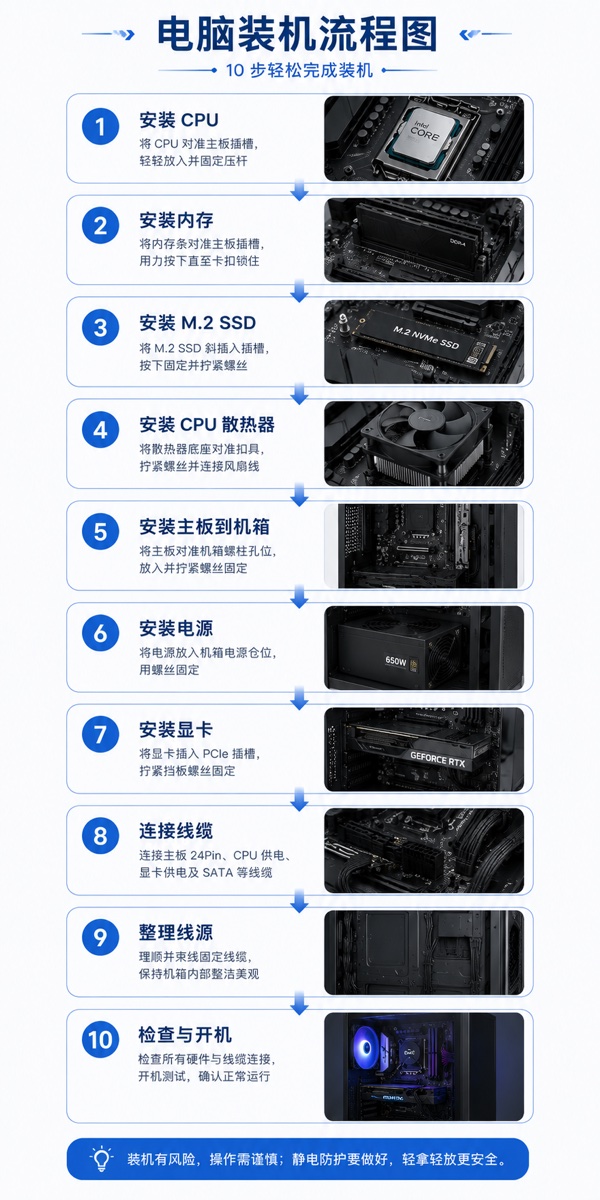 电脑装机流程图

10 步轻松完成装机

1
安装 CPU
将 CPU 对准主板插槽，轻轻放入并固定压杆

intel CORE

2
安装内存
将内存条对准主板插槽，用力按下直至卡扣锁住

DDR4

3
安装 M.2 SSD
将 M.2 SSD 斜插入插槽，按下固定并拧紧螺丝

M.2 NVMe SSD

4
安装 CPU 散热器
将散热器底座对准扣具，拧紧螺丝并连接风扇线

5
安装主板到机箱
将主板对准机箱螺柱孔位，放入并拧紧螺丝固定

6
安装电源
将电源放入机箱电源仓位，用螺丝固定

650W

7
安装显卡
将显卡插入 PCIe 插槽，拧紧挡板螺丝固定

GEFORCE RTX

8
连接线缆
连接主板 24Pin、CPU 供电、显卡供电及 SATA 等线缆

9
整理线源
理顺并束线固定线缆，保持机箱内部整洁美观

10
检查与开机
检查所有硬件与线缆连接，开机测试，确认正常运行

装机有风险，操作需谨慎；静电防护要做好，轻拿轻放更安全。